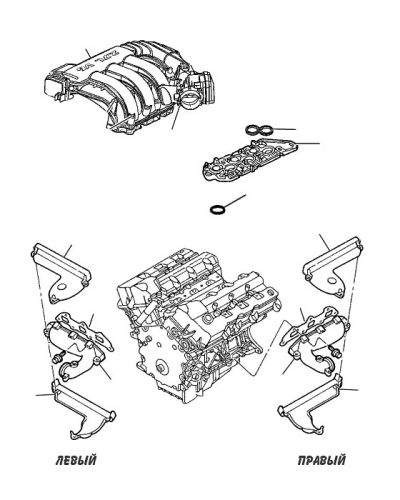 2.7L V6

ЛЕВЫЙ

ПРАВЫЙ